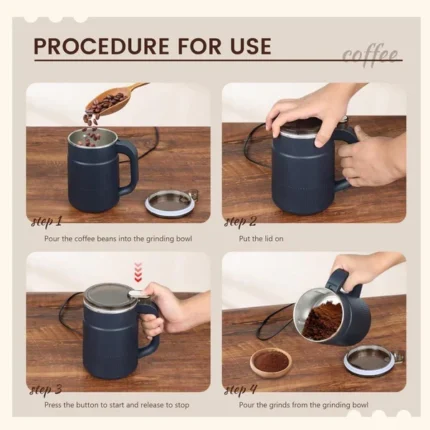 PROCEDURE FOR USE

coffee

step 1

Pour the coffee beans into the grinding bowl

step 2

Put the lid on

step 3

Press the button to start and release to stop

step 4

Pour the grinds from the grinding bowl